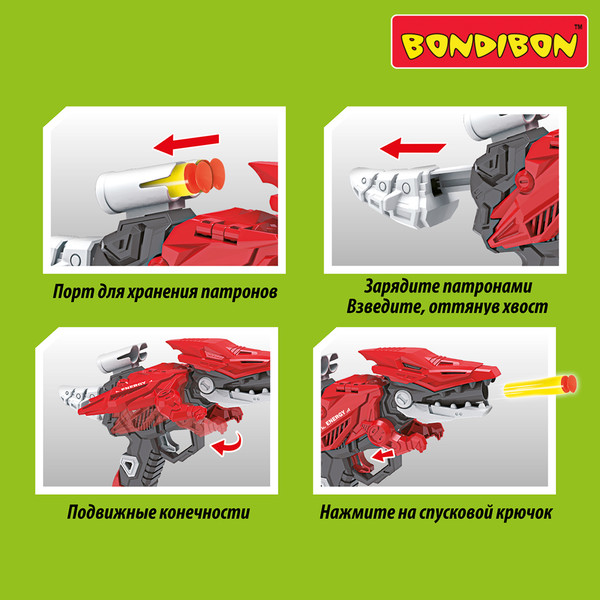 BONDIBON™

Порт для хранения патронов

Зарядите патронами
Взведите, оттянув хвост

ENERGY

Подвижные конечности

ENERGY

Нажмите на спусковой крючок