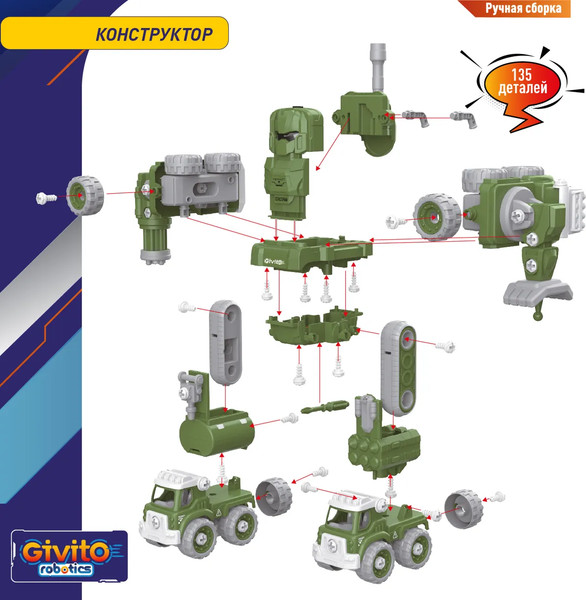 КОНСТРУКТОР

Ручная сборка

135 деталей

Givito

Givito robotics