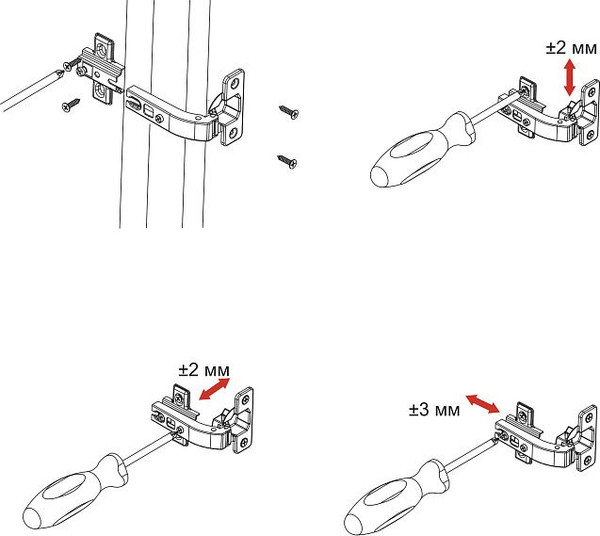 ±2 мм

±2 мм

±3 мм