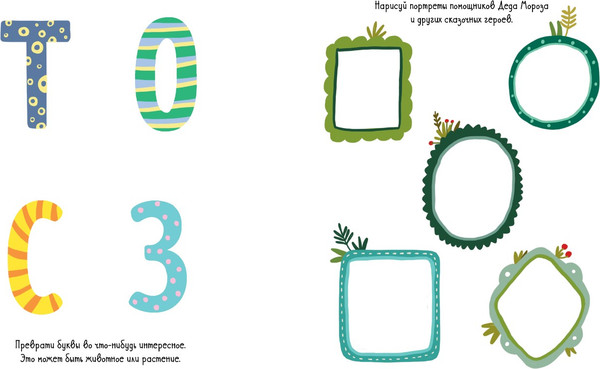 Т О

С З

Преврати буквы во что-нибудь интересное. Это может быть животное или растение.

Нарисуй портреты помощников Деда Мороза и других сказочных героев.