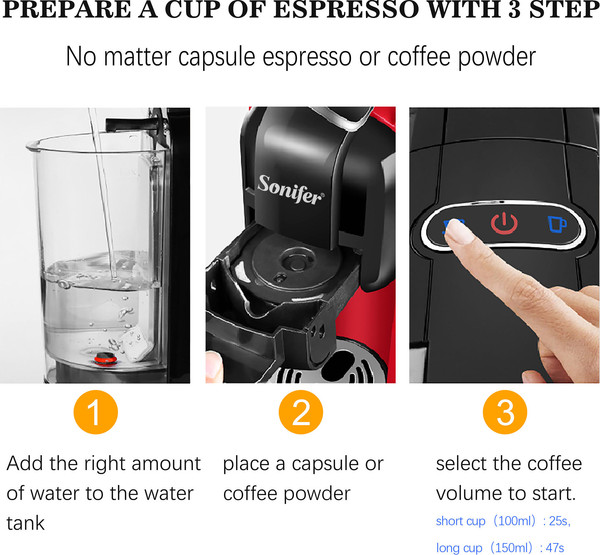 PREPARE A CUP OF ESPRESSO WITH 3 STEP

No matter capsule espresso or coffee powder

Sonifer

1

Add the right amount of water to the water tank

2

place a capsule or coffee powder

3

select the coffee volume to start.

short cup（100ml）: 25s,

long cup（150ml）: 47s