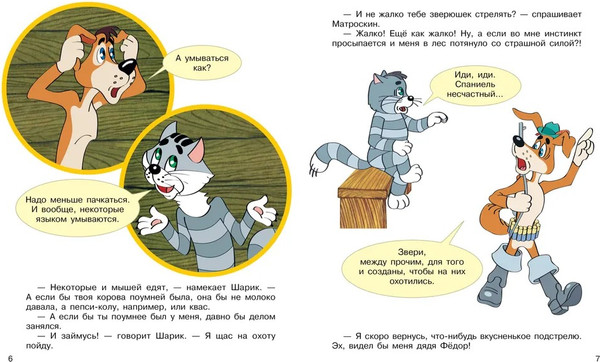 А умываться как?

Надо меньше пачкаться. И вообще, некоторые языком умываются.

— Некоторые и мышей едят, — намекает Шарик. — А если бы твоя корова поумней была, она бы не молоко давала, а пепси-колу, например, или квас.

— А если бы ты поумнее был у меня, давно бы делом занялся.

— И займусь! — говорит Шарик. — Я щас на охоту пойду.

6

— И не жалко тебе зверюшек стрелять? — спрашивает Матроскин.

— Жалко! Ещё как жалко! Ну, а если во мне инстинкт просыпается и меня в лес потянуло со страшной силой?!

Иди, иди. Спаниель несчастный...

Звери, между прочим, для того и созданы, чтобы на них охотились.

— Я скоро вернусь, что-нибудь вкусненькое подстрелю. Эх, видел бы меня дядя Фёдор!

7