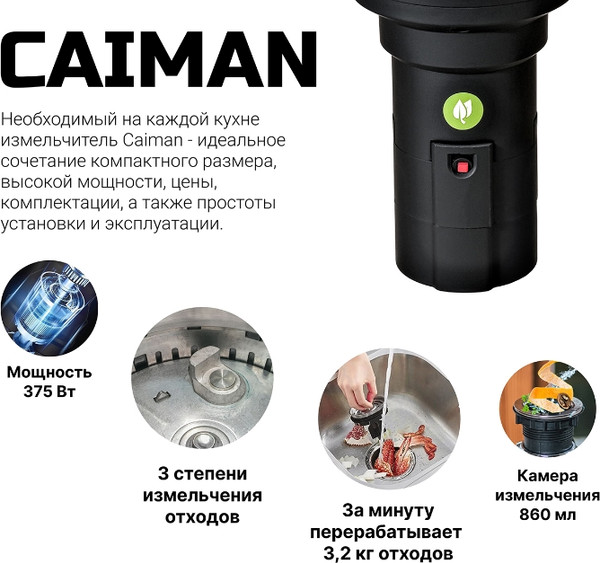 CAIMAN

Необходимый на каждой кухне измельчитель Caiman - идеальное сочетание компактного размера, высокой мощности, цены, комплектации, а также простоты установки и эксплуатации.

Мощность 375 Вт

3 степени измельчения отходов

За минуту перерабатывает 3,2 кг отходов

Камера измельчения 860 мл