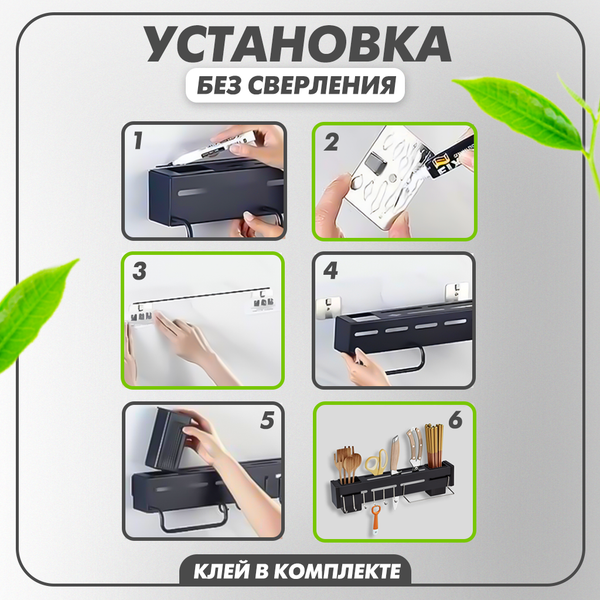 УСТАНОВКА
БЕЗ СВЕРЛЕНИЯ

1

2

FIX

3

4

5

6

КЛЕЙ В КОМПЛЕКТЕ