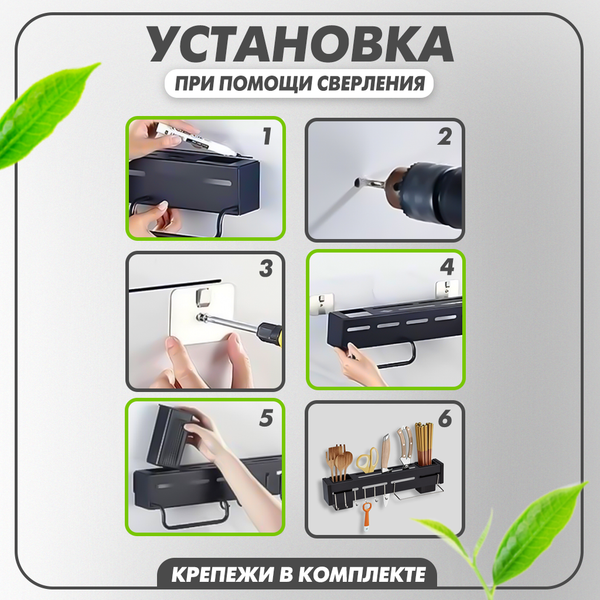 УСТАНОВКА

ПРИ ПОМОЩИ СВЕРЛЕНИЯ

1

2

3

4

5

6

КРЕПЕЖИ В КОМПЛЕКТЕ