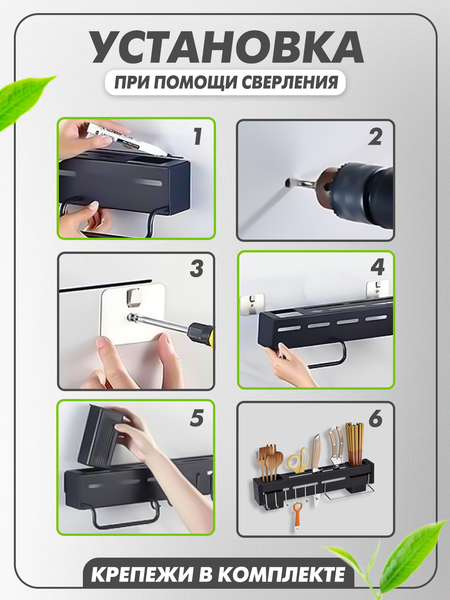 УСТАНОВКА
ПРИ ПОМОЩИ СВЕРЛЕНИЯ

1

2

3

4

5

6

КРЕПЕЖИ В КОМПЛЕКТЕ