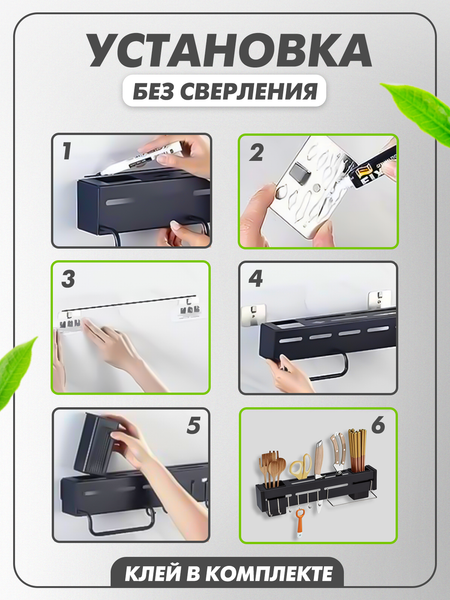 УСТАНОВКА
БЕЗ СВЕРЛЕНИЯ

1

2

3

4

5

6

КЛЕЙ В КОМПЛЕКТЕ