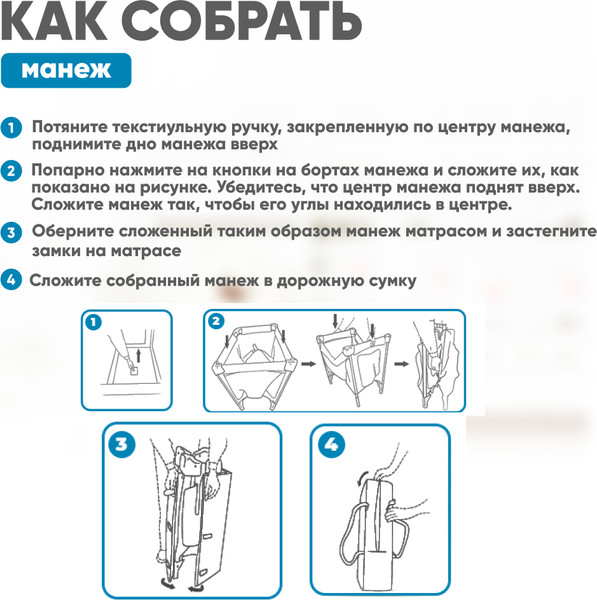 КАК СОБРАТЬ

манеж

1 Потяните текстиульную ручку, закрепленную по центру манежа, поднимите дно манежа вверх

2 Попарно нажмите на кнопки на бортах манежа и сложите их, как показано на рисунке. Убедитесь, что центр манежа поднят вверх. Сложите манеж так, чтобы его углы находились в центре.

3 Оберните сложенный таким образом манеж матрасом и застегните замки на матрасе

4 Сложите собранный манеж в дорожную сумку

1

2

3

4