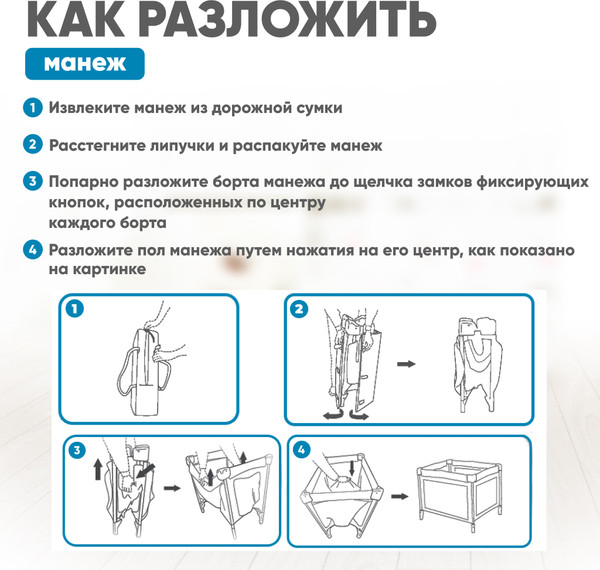 КАК РАЗЛОЖИТЬ
манеж

1 Извлеките манеж из дорожной сумки

2 Расстегните липучки и распакуйте манеж

3 Попарно разложите борта манежа до щелчка замков фиксирующих кнопок, расположенных по центру каждого борта

4 Разложите пол манежа путем нажатия на его центр, как показано на картинке

1

2

3

4