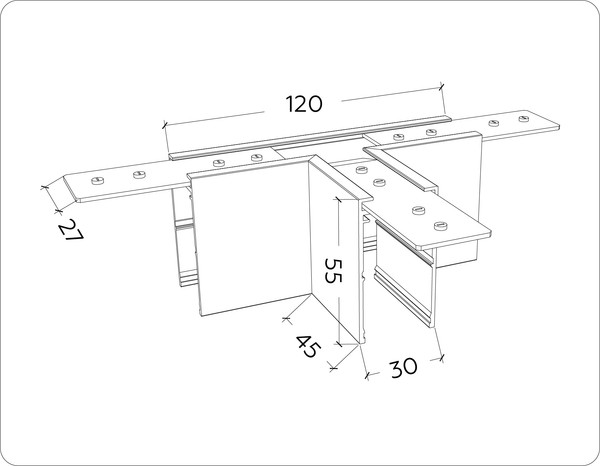 120
27
55
45
30