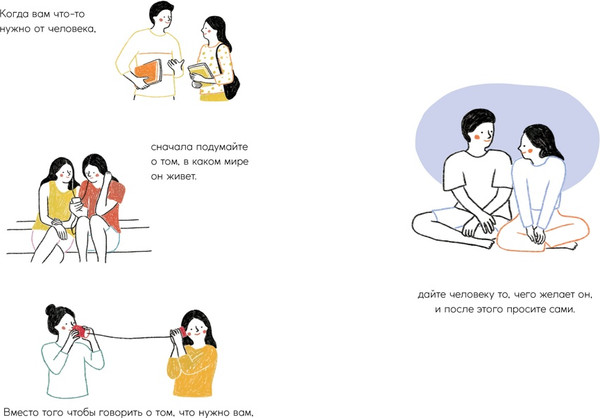 Когда вам что-то нужно от человека,

сначала подумайте о том, в каком мире он живет.

Вместо того чтобы говорить о том, что нужно вам,

дайте человеку то, чего желает он, и после этого просите сами.