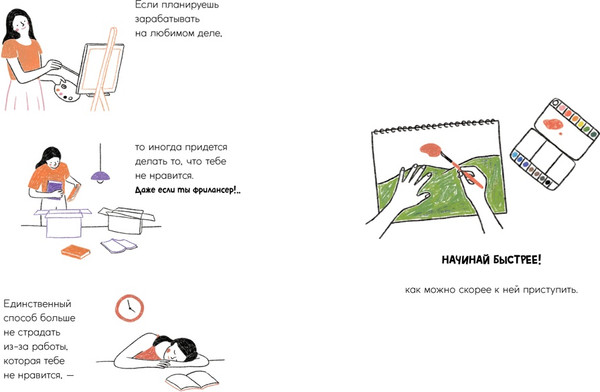 Если планируешь зарабатывать на любимом деле,

то иногда придется делать то, что тебе не нравится.
Даже если ты фрилансер!..

Единственный способ больше не страдать из-за работы, которая тебе не нравится, —

НАЧИНАЙ БЫСТРЕЕ!

как можно скорее к ней приступить.