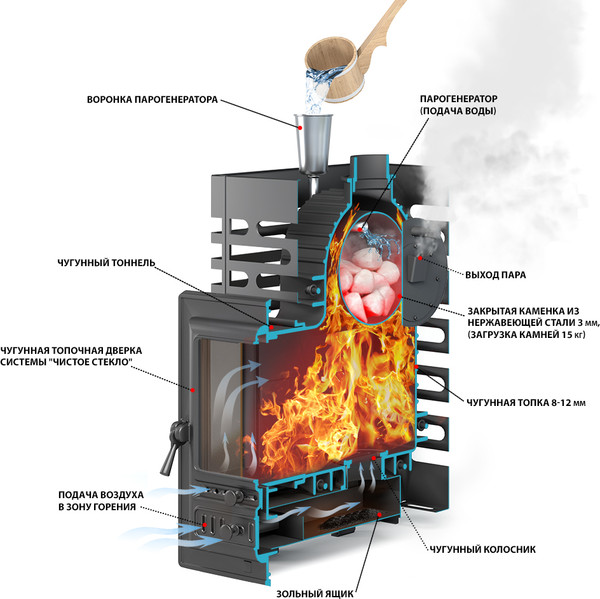 ВОРОНКА ПАРОГЕНЕРАТОРА

ПАРОГЕНЕРАТОР (ПОДАЧА ВОДЫ)

ЧУГУННЫЙ ТОННЕЛЬ

ВЫХОД ПАРА

ЗАКРЫТАЯ КАМЕНКА ИЗ НЕРЖАВЕЮЩЕЙ СТАЛИ 3 мм, (ЗАГРУЗКА КАМНЕЙ 15 кг)

ЧУГУННАЯ ТОПОЧНАЯ ДВЕРКА СИСТЕМЫ "ЧИСТОЕ СТЕКЛО"

ЧУГУННАЯ ТОПКА 8-12 мм

ПОДАЧА ВОЗДУХА В ЗОНУ ГОРЕНИЯ

ЧУГУННЫЙ КОЛОСНИК

ЗОЛЬНЫЙ ЯЩИК