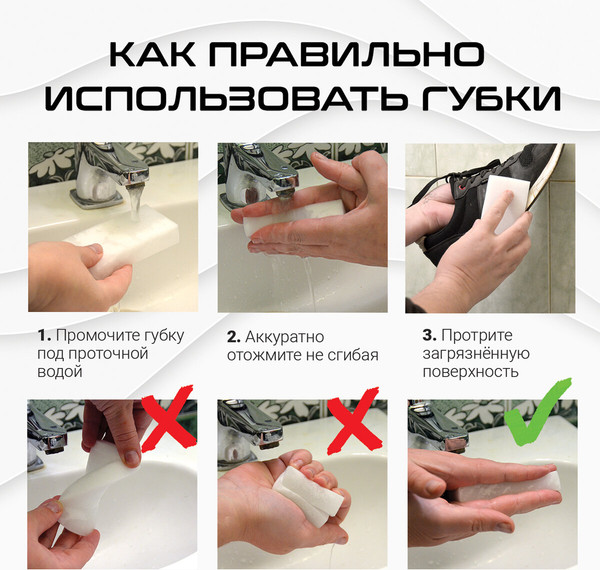 КАК ПРАВИЛЬНО ИСПОЛЬЗОВАТЬ ГУБКИ

1. Промочите губку под проточной водой

2. Аккуратно отожмите не сгибая

3. Протрите загрязнённую поверхность