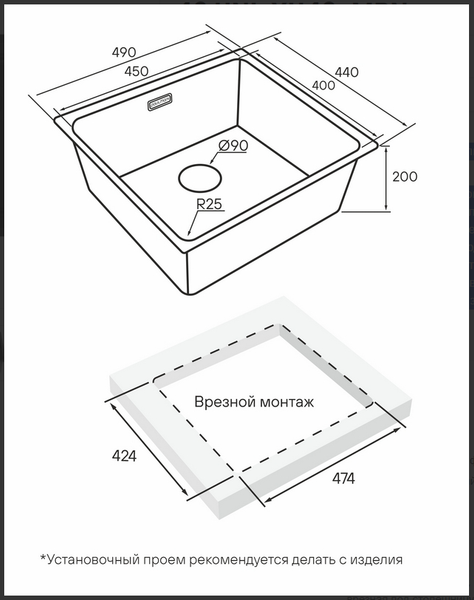 490
450
440
400
Ø90
200
R25
Врезной монтаж
424
474
*Установочный проем рекомендуется делать с изделия