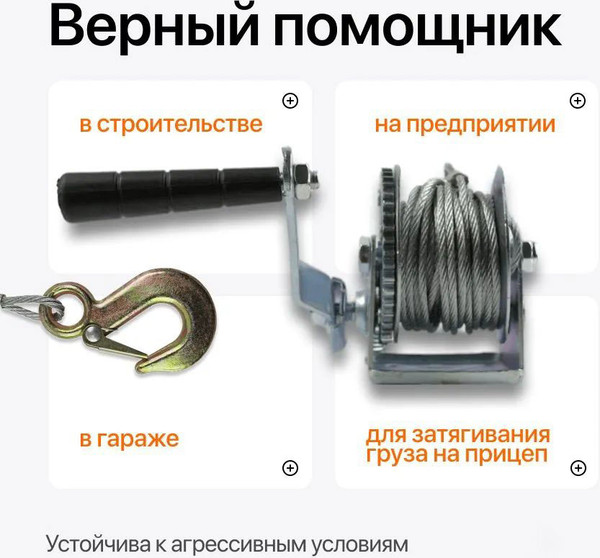 Верный помощник

в строительстве

на предприятии

в гараже

для затягивания груза на прицеп

Устойчива к агрессивным условиям