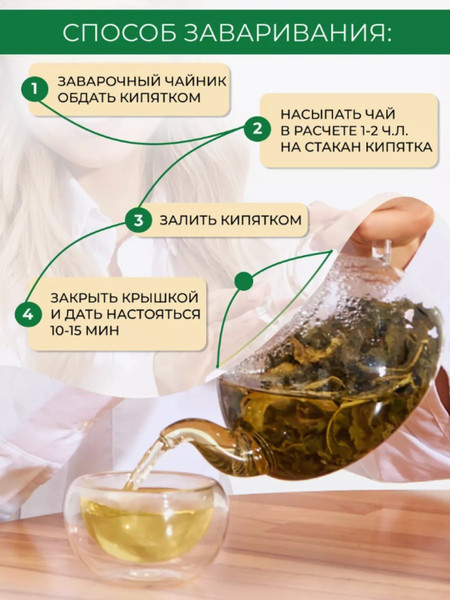 СПОСОБ ЗАВАРИВАНИЯ:

1 ЗАВАРОЧНЫЙ ЧАЙНИК ОБДАТЬ КИПЯТКОМ

2 НАСЫПАТЬ ЧАЙ В РАСЧЕТЕ 1-2 Ч.Л. НА СТАКАН КИПЯТКА

3 ЗАЛИТЬ КИПЯТКОМ

4 ЗАКРЫТЬ КРЫШКОЙ И ДАТЬ НАСТОЯТЬСЯ 10-15 МИН