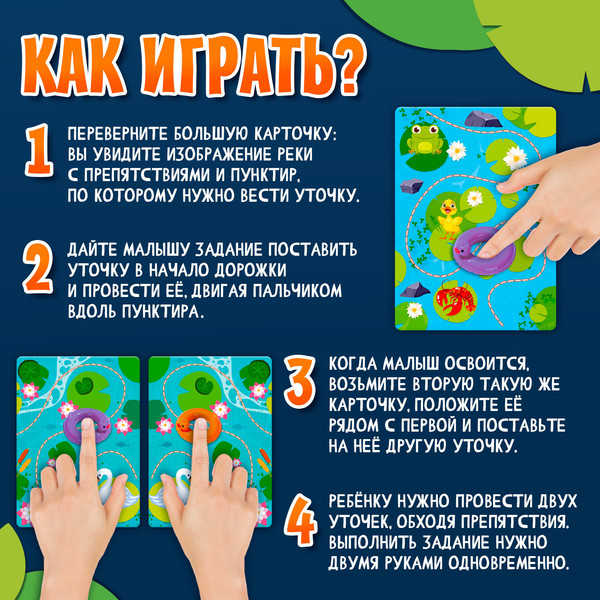 КАК ИГРАТЬ?

1 ПЕРЕВЕРНИТЕ БОЛЬШУЮ КАРТОЧКУ: ВЫ УВИДИТЕ ИЗОБРАЖЕНИЕ РЕКИ С ПРЕПЯТСТВИЯМИ И ПУНКТИР, ПО КОТОРОМУ НУЖНО ВЕСТИ УТОЧКУ.

2 ДАЙТЕ МАЛЫШУ ЗАДАНИЕ ПОСТАВИТЬ УТОЧКУ В НАЧАЛО ДОРОЖКИ И ПРОВЕСТИ ЕЁ, ДВИГАЯ ПАЛЬЧИКОМ ВДОЛЬ ПУНКТИРА.

3 КОГДА МАЛЫШ ОСВОИТСЯ, ВОЗЬМИТЕ ВТОРУЮ ТАКУЮ ЖЕ КАРТОЧКУ, ПОЛОЖИТЕ ЕЁ РЯДОМ С ПЕРВОЙ И ПОСТАВЬТЕ НА НЕЁ ДРУГУЮ УТОЧКУ.

4 РЕБЁНКУ НУЖНО ПРОВЕСТИ ДВУХ УТОЧЕК, ОБХОДЯ ПРЕПЯТСТВИЯ. ВЫПОЛНИТЬ ЗАДАНИЕ НУЖНО ДВУМЯ РУКАМИ ОДНОВРЕМЕННО.