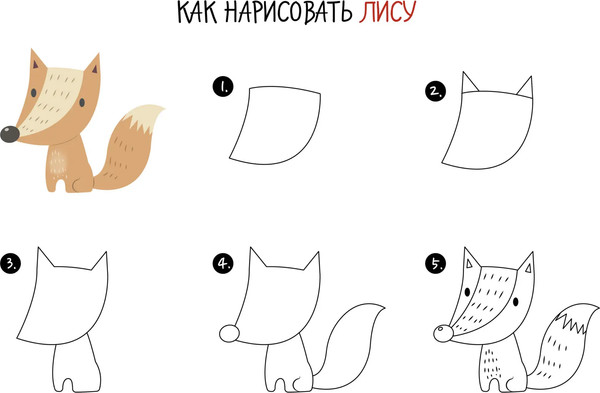 КАК НАРИСОВАТЬ ЛИСУ

1.

2.

3.

4.

5.