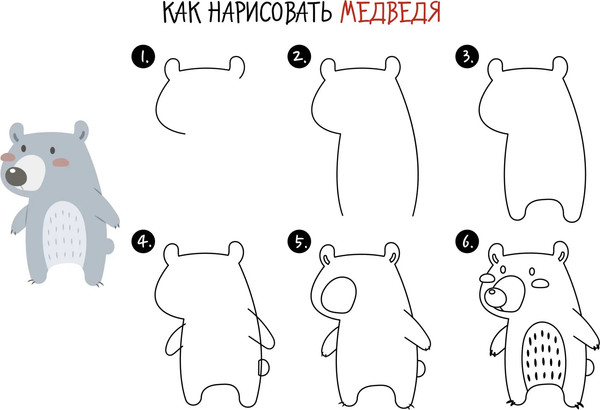 КАК НАРИСОВАТЬ МЕДВЕДЯ

1.

2.

3.

4.

5.

6.