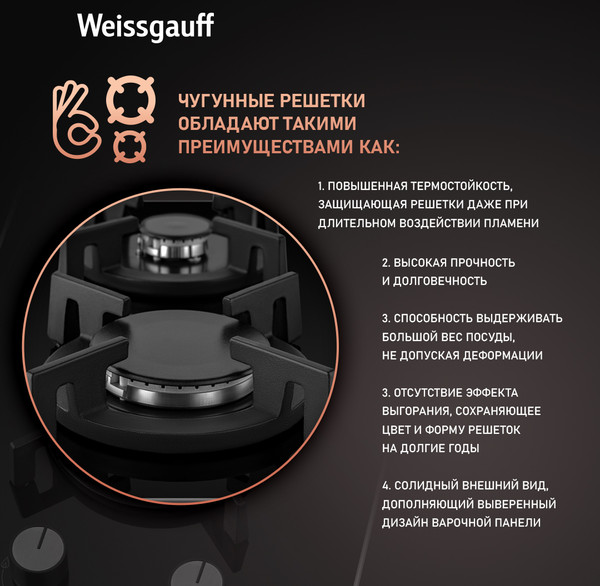 Weissgauff

ЧУГУННЫЕ РЕШЕТКИ ОБЛАДАЮТ ТАКИМИ ПРЕИМУЩЕСТВАМИ КАК:

1. ПОВЫШЕННАЯ ТЕРМОСТОЙКОСТЬ, ЗАЩИЩАЮЩАЯ РЕШЕТКИ ДАЖЕ ПРИ ДЛИТЕЛЬНОМ ВОЗДЕЙСТВИИ ПЛАМЕНИ

2. ВЫСОКАЯ ПРОЧНОСТЬ И ДОЛГОВЕЧНОСТЬ

3. СПОСОБНОСТЬ ВЫДЕРЖИВАТЬ БОЛЬШОЙ ВЕС ПОСУДЫ, НЕ ДОПУСКАЯ ДЕФОРМАЦИИ

3. ОТСУТСТВИЕ ЭФФЕКТА ВЫГОРАНИЯ, СОХРАНЯЮЩЕЕ ЦВЕТ И ФОРМУ РЕШЕТОК НА ДОЛГИЕ ГОДЫ

4. СОЛИДНЫЙ ВНЕШНИЙ ВИД, ДОПОЛНЯЮЩИЙ ВЫВЕРЕННЫЙ ДИЗАЙН ВАРОЧНОЙ ПАНЕЛИ