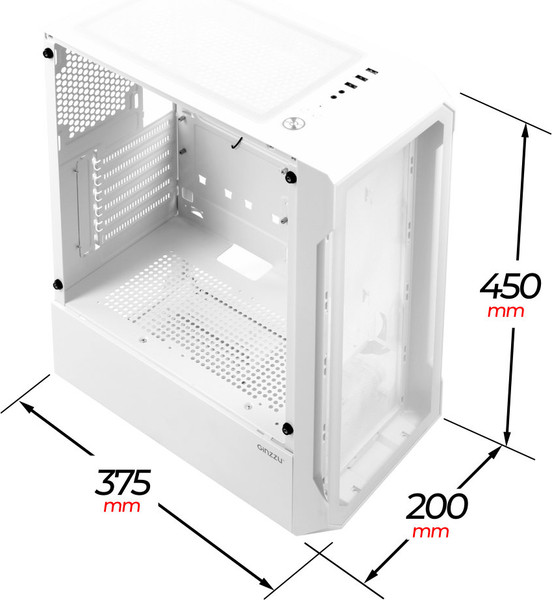 450
mm

GINZZU

375
mm

200
mm