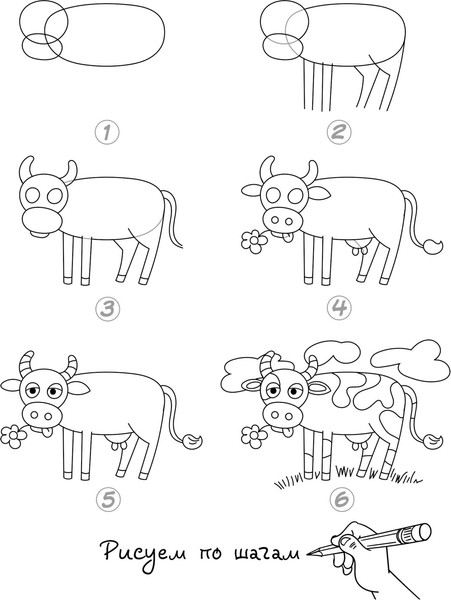 1
2
3
4
5
6
Рисуем по шагам