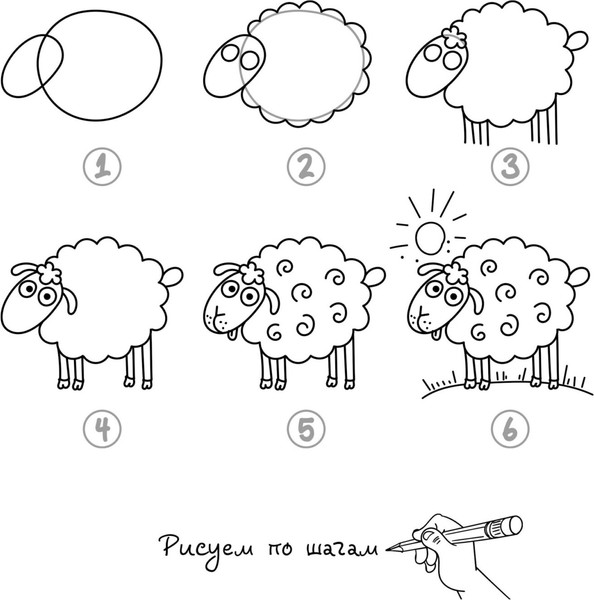 1
2
3
4
5
6

Рисуем по шагам