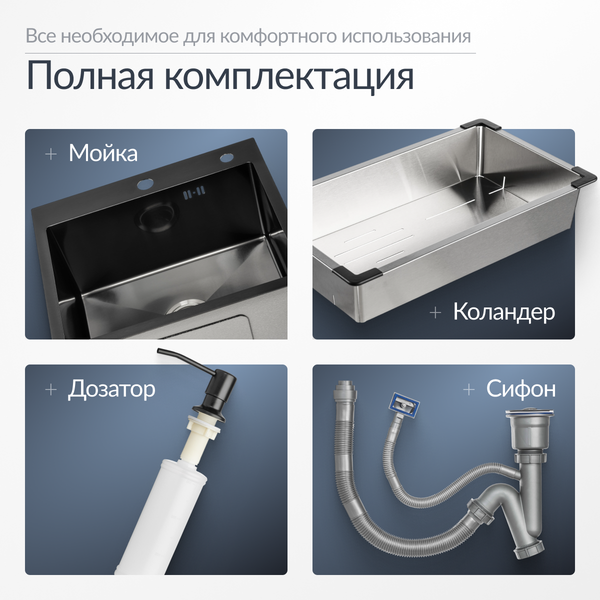 Все необходимое для комфортного использования

Полная комплектация

+ Мойка

+ Коландер

+ Дозатор

+ Сифон