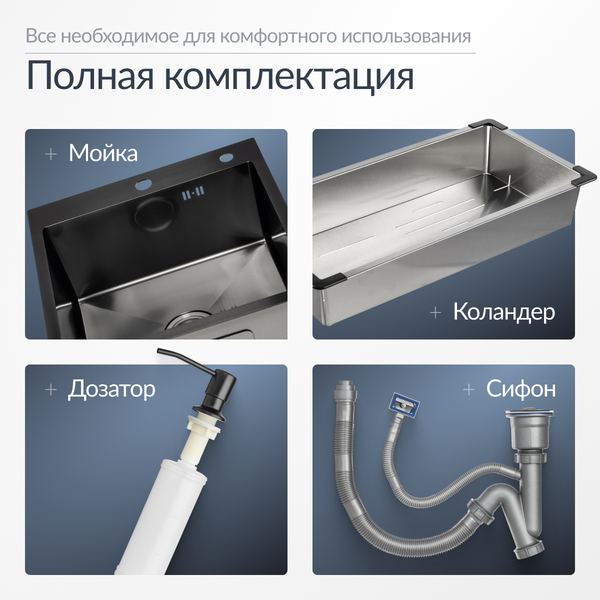 Все необходимое для комфортного использования

Полная комплектация

+ Мойка

+ Коландер

+ Дозатор

+ Сифон