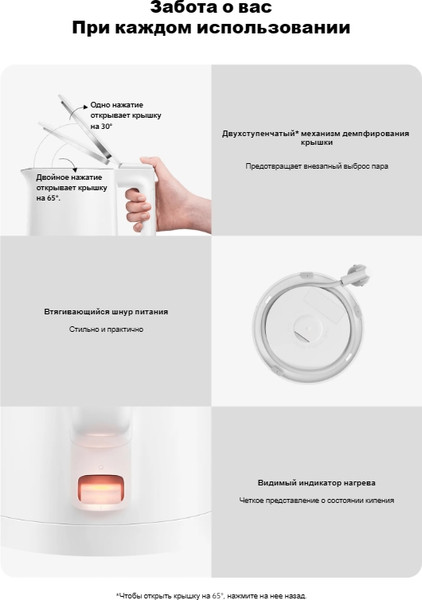 Забота о вас
При каждом использовании

Одно нажатие открывает крышку на 30°

Двойное нажатие открывает крышку на 65°.

Двухступенчатый* механизм демпфирования крышки

Предотвращает внезапный выброс пара

Втягивающийся шнур питания

Стильно и практично

Видимый индикатор нагрева

Четкое представление о состоянии кипения

*Чтобы открыть крышку на 65°, нажмите на нее назад.