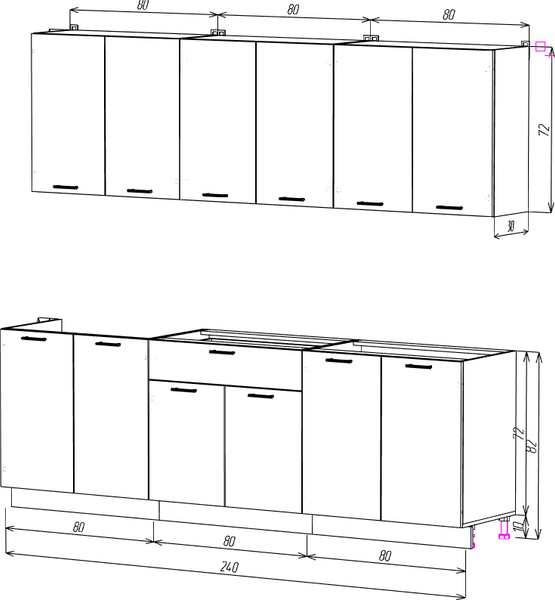 80
80
80
72
30
72
82
10
80
80
80
240