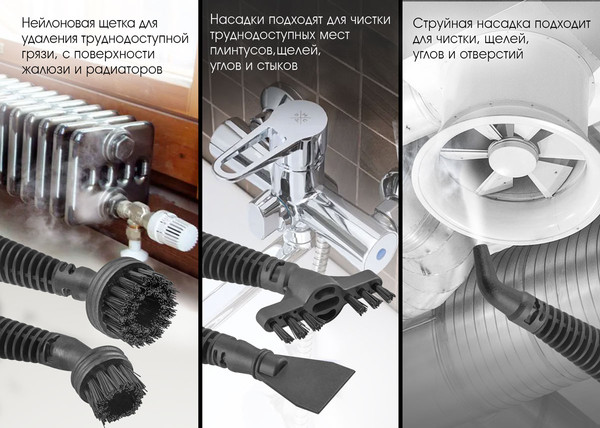 Нейлоновая щетка для удаления труднодоступной грязи, с поверхности жалюзи и радиаторов

Насадки подходят для чистки труднодоступных мест плинтусов,щелей, углов и стыков

Струйная насадка подходит для чистки, щелей, углов и отверстий