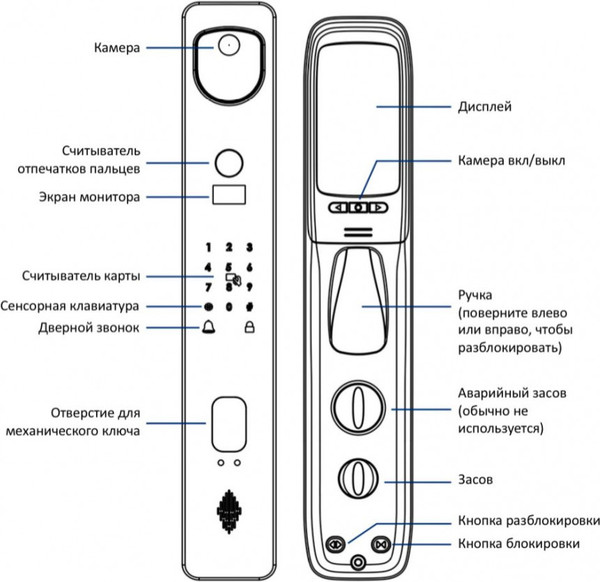 Камера

Считыватель отпечатков пальцев

Экран монитора

1 2 3
4 5 6
7 8 9
0

Считыватель карты

Сенсорная клавиатура

Дверной звонок

Отверстие для механического ключа

Дисплей

Камера вкл/выкл

Ручка (поверните влево или вправо, чтобы разблокировать)

Аварийный засов (обычно не используется)

Засов

Кнопка разблокировки

Кнопка блокировки