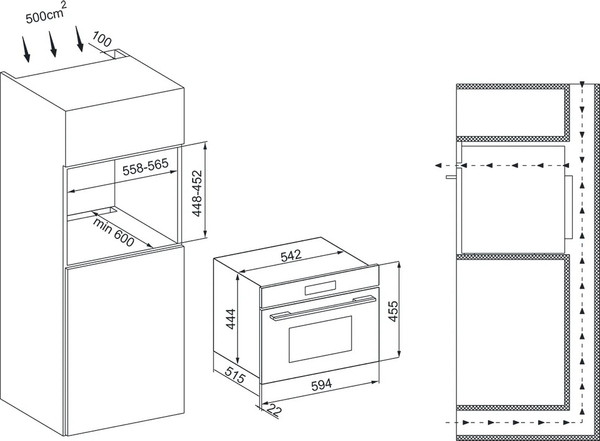 $500cm^2$

100

558-565

448-452

min 600

542

444

455

515

594

22