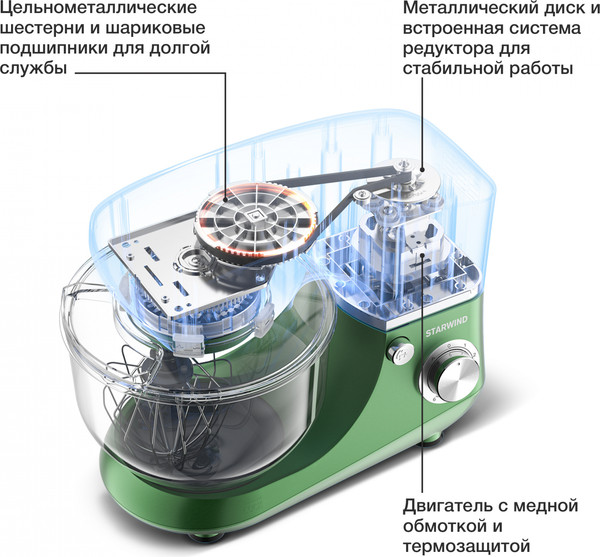 Цельнометаллические шестерни и шариковые подшипники для долгой службы

Металлический диск и встроенная система редуктора для стабильной работы

STARWIND

Двигатель с медной обмоткой и термозащитой