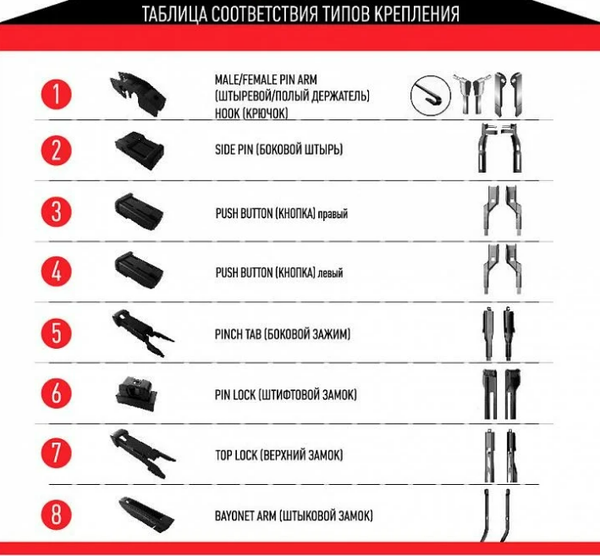 ТАБЛИЦА СООТВЕТСТВИЯ ТИПОВ КРЕПЛЕНИЯ

1 MALE/FEMALE PIN ARM (ШТЫРЕВОЙ/ПОЛЫЙ ДЕРЖАТЕЛЬ) HOOK (КРЮЧОК)

2 SIDE PIN (БОКОВОЙ ШТЫРЬ)

3 PUSH BUTTON (КНОПКА) правый

4 PUSH BUTTON (КНОПКА) левый

5 PINCH TAB (БОКОВОЙ ЗАЖИМ)

6 PIN LOCK (ШТИФТОВОЙ ЗАМОК)

7 TOP LOCK (ВЕРХНИЙ ЗАМОК)

8 BAYONET ARM (ШТЫКОВОЙ ЗАМОК)