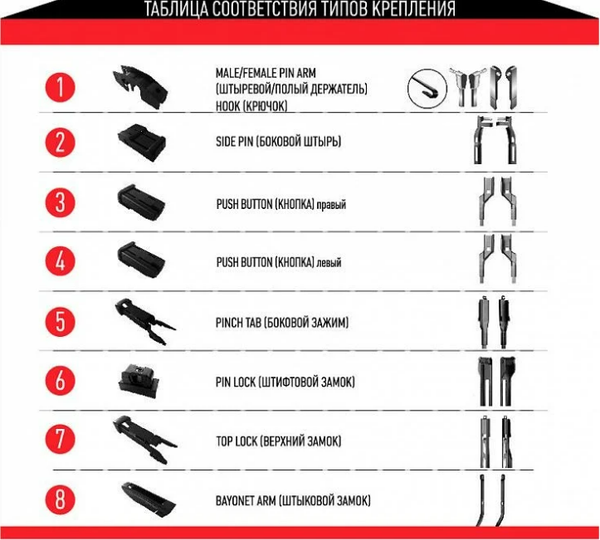 ТАБЛИЦА СООТВЕТСТВИЯ ТИПОВ КРЕПЛЕНИЯ

1
MALE/FEMALE PIN ARM (ШТЫРЕВОЙ/ПОЛЫЙ ДЕРЖАТЕЛЬ) HOOK (КРЮЧОК)

2
SIDE PIN (БОКОВОЙ ШТЫРЬ)

3
PUSH BUTTON (КНОПКА) правый

4
PUSH BUTTON (КНОПКА) левый

5
PINCH TAB (БОКОВОЙ ЗАЖИМ)

6
PIN LOCK (ШТИФТОВОЙ ЗАМОК)

7
TOP LOCK (ВЕРХНИЙ ЗАМОК)

8
BAYONET ARM (ШТЫКОВОЙ ЗАМОК)