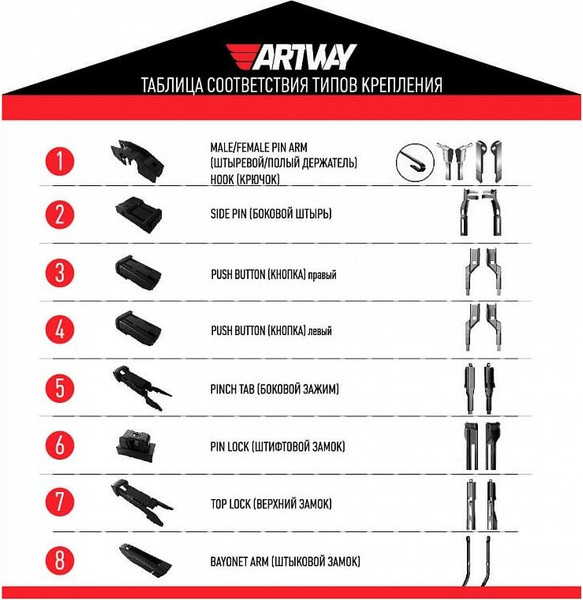 ARTWAY
ТАБЛИЦА СООТВЕТСТВИЯ ТИПОВ КРЕПЛЕНИЯ

1 MALE/FEMALE PIN ARM (ШТЫРЕВОЙ/ПОЛЫЙ ДЕРЖАТЕЛЬ) HOOK (КРЮЧОК)

2 SIDE PIN (БОКОВОЙ ШТЫРЬ)

3 PUSH BUTTON (КНОПКА) правый

4 PUSH BUTTON (КНОПКА) левый

5 PINCH TAB (БОКОВОЙ ЗАЖИМ)

6 PIN LOCK (ШТИФТОВОЙ ЗАМОК)

7 TOP LOCK (ВЕРХНИЙ ЗАМОК)

8 BAYONET ARM (ШТЫКОВОЙ ЗАМОК)