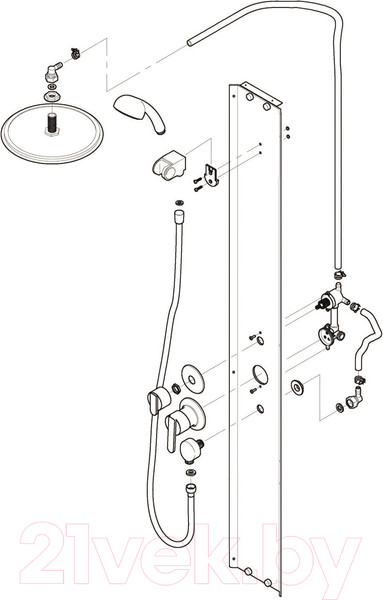 21vek.by