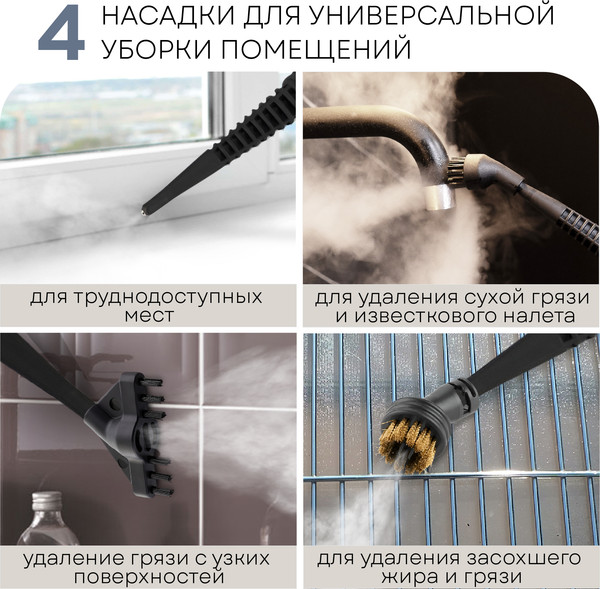 4 НАСАДКИ ДЛЯ УНИВЕРСАЛЬНОЙ УБОРКИ ПОМЕЩЕНИЙ

для труднодоступных мест

для удаления сухой грязи и известкового налета

удаление грязи с узких поверхностей

для удаления засохшего жира и грязи