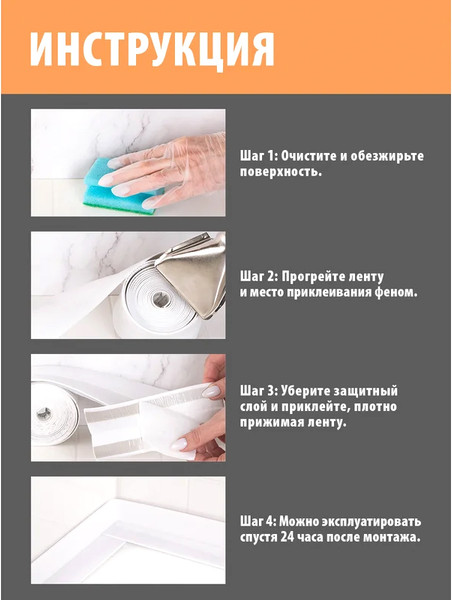 ИНСТРУКЦИЯ

Шаг 1: Очистите и обезжирьте поверхность.

Шаг 2: Прогрейте ленту и место приклеивания феном.

Шаг 3: Уберите защитный слой и приклейте, плотно прижимая ленту.

Шаг 4: Можно эксплуатировать спустя 24 часа после монтажа.