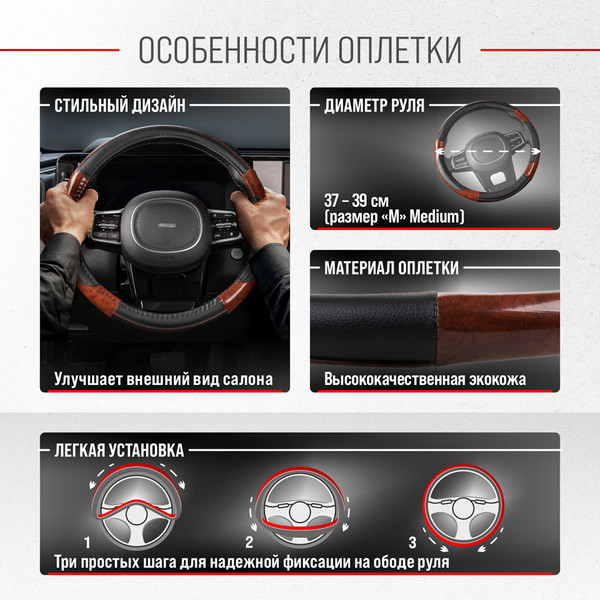 ОСОБЕННОСТИ ОПЛЕТКИ

СТИЛЬНЫЙ ДИЗАЙН

Улучшает внешний вид салона

ДИАМЕТР РУЛЯ

37 – 39 см
(размер «M» Medium)

МАТЕРИАЛ ОПЛЕТКИ

Высококачественная экокожа

ЛЕГКАЯ УСТАНОВКА

1

2

3

Три простых шага для надежной фиксации на ободе руля