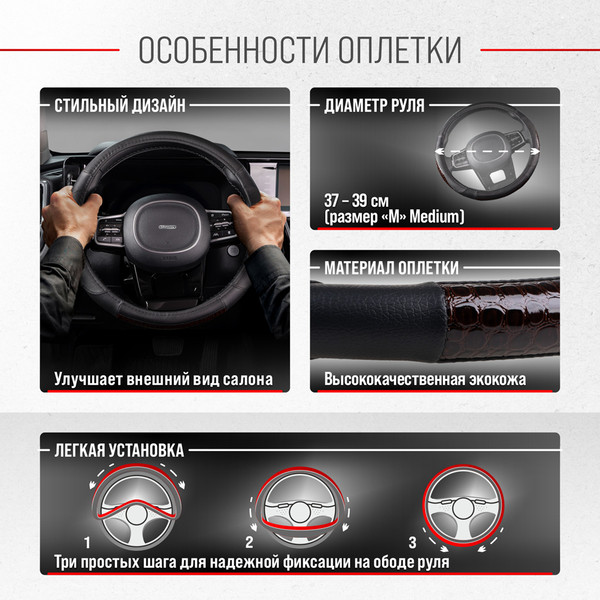 ОСОБЕННОСТИ ОПЛЕТКИ

СТИЛЬНЫЙ ДИЗАЙН

Улучшает внешний вид салона

ДИАМЕТР РУЛЯ

37 – 39 см
(размер «M» Medium)

МАТЕРИАЛ ОПЛЕТКИ

Высококачественная экокожа

ЛЕГКАЯ УСТАНОВКА

1

2

3

Три простых шага для надежной фиксации на ободе руля