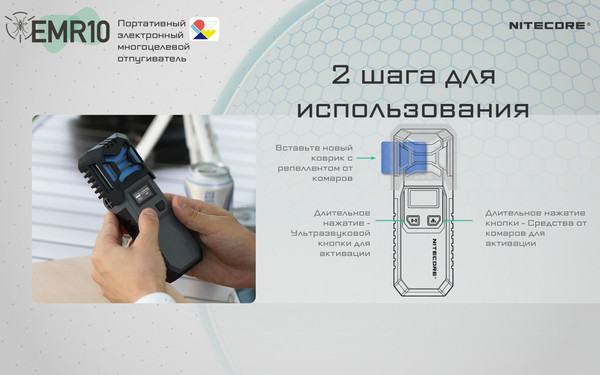 EMR10

Портативный электронный многоцелевой отпугиватель

NITECORE®

2 шага для использования

Вставьте новый коврик с репеллентом от комаров

Длительное нажатие - Ультразвуковой кнопки для активации

Длительное нажатие кнопки - Средства от комаров для активации

NITECORE®