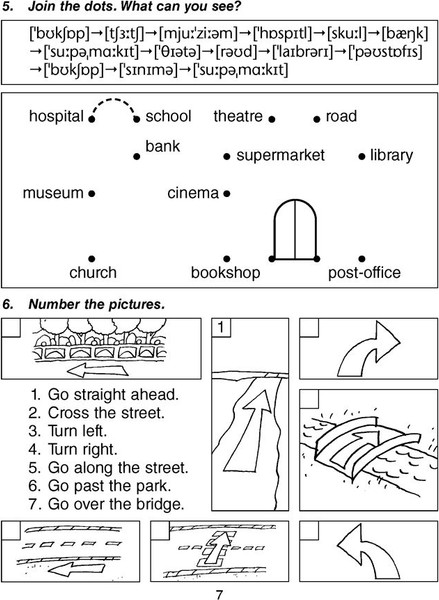 5. Join the dots. What can you see?

[ˈbʊkʃɒp]→[tʃɜːtʃ]→[mjuːˈziːəm]→[ˈhɒspɪtl]→[skuːl]→[bæŋk]→[ˈsuːpəˌmɑːkɪt]→[ˈθɪətə]→[rəʊd]→[ˈlaɪbrərɪ]→[ˈpəʊstɒfɪs]→[ˈbʊkʃɒp]→[ˈsɪnɪmə]→[ˈsuːpəˌmɑːkɪt]

hospital school theatre road
bank supermarket library
museum cinema
church bookshop post-office

6. Number the pictures.

1

1. Go straight ahead.
2. Cross the street.
3. Turn left.
4. Turn right.
5. Go along the street.
6. Go past the park.
7. Go over the bridge.

7