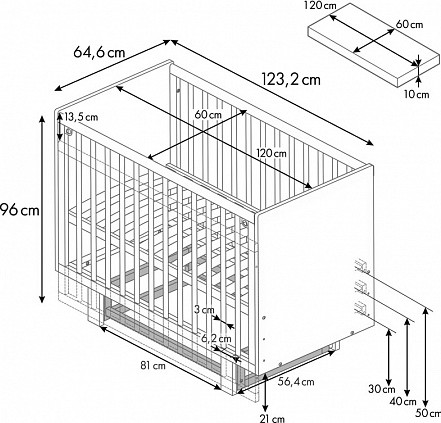 120 cm
60 cm
10 cm
64,6 cm
123,2 cm
13,5 cm
60 cm
120 cm
96 cm
3 cm
6,2 cm
81 cm
56,4 cm
21 cm
30 cm
40 cm
50 cm