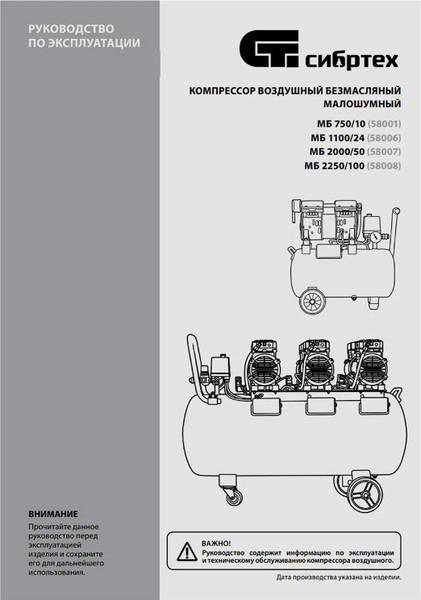 РУКОВОДСТВО ПО ЭКСПЛУАТАЦИИ

сибртех

КОМПРЕССОР ВОЗДУШНЫЙ БЕЗМАСЛЯНЫЙ МАЛОШУМНЫЙ

МБ 750/10 (58001)
МБ 1100/24 (58006)
МБ 2000/50 (58007)
МБ 2250/100 (58008)

ВНИМАНИЕ
Прочитайте данное руководство перед эксплуатацией изделия и сохраните его для дальнейшего использования.

ВАЖНО!
Руководство содержит информацию по эксплуатации и техническому обслуживанию компрессора воздушного.

Дата производства указана на изделии.