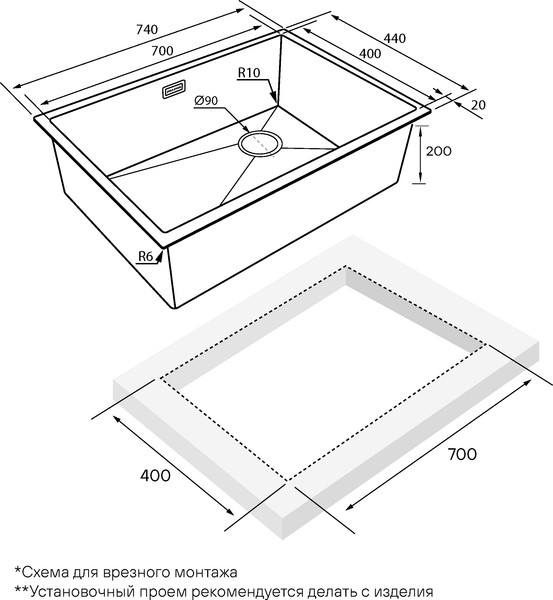 740
700
440
400
R10
Ø90
20
200
R6
400
700

*Схема для врезного монтажа
**Установочный проем рекомендуется делать с изделия