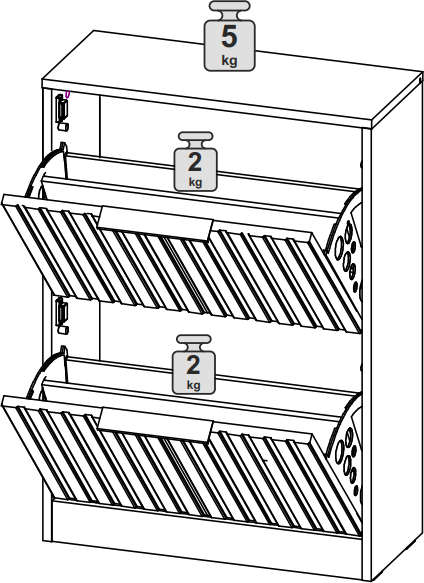 5
kg

2
kg

2
kg